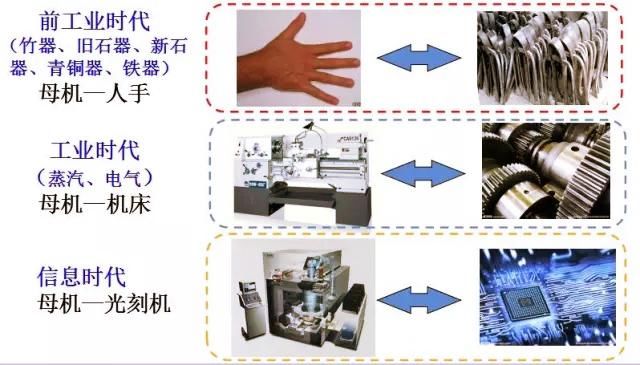 前工业时代
（竹器、旧石器、新石器、青铜器、铁器）
母机—人手

工业时代
（蒸汽、电气）
母机—机床

信息时代
母机—光刻机