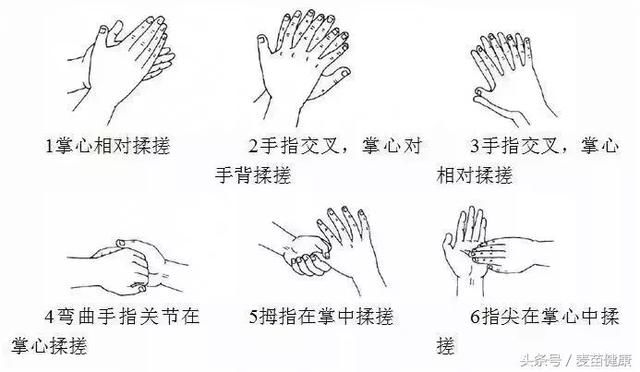 1掌心相对揉搓

2手指交叉，掌心对手背揉搓

3手指交叉，掌心相对揉搓

4弯曲手指关节在掌心揉搓

5拇指在掌中揉搓

6指尖在掌心中揉搓

头条号 / 麦苗健康